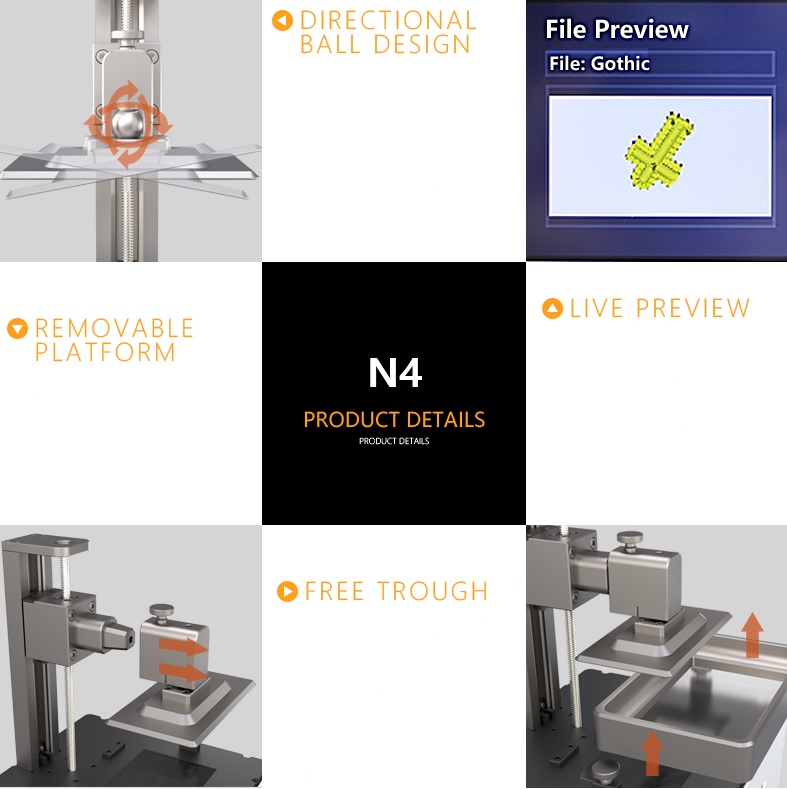 DIRECTIONAL BALL DESIGN

File Preview

File: Gothic

REMOVABLE PLATFORM

N4

PRODUCT DETAILS

PRODUCT DETAILS

LIVE PREVIEW

FREE TROUGH