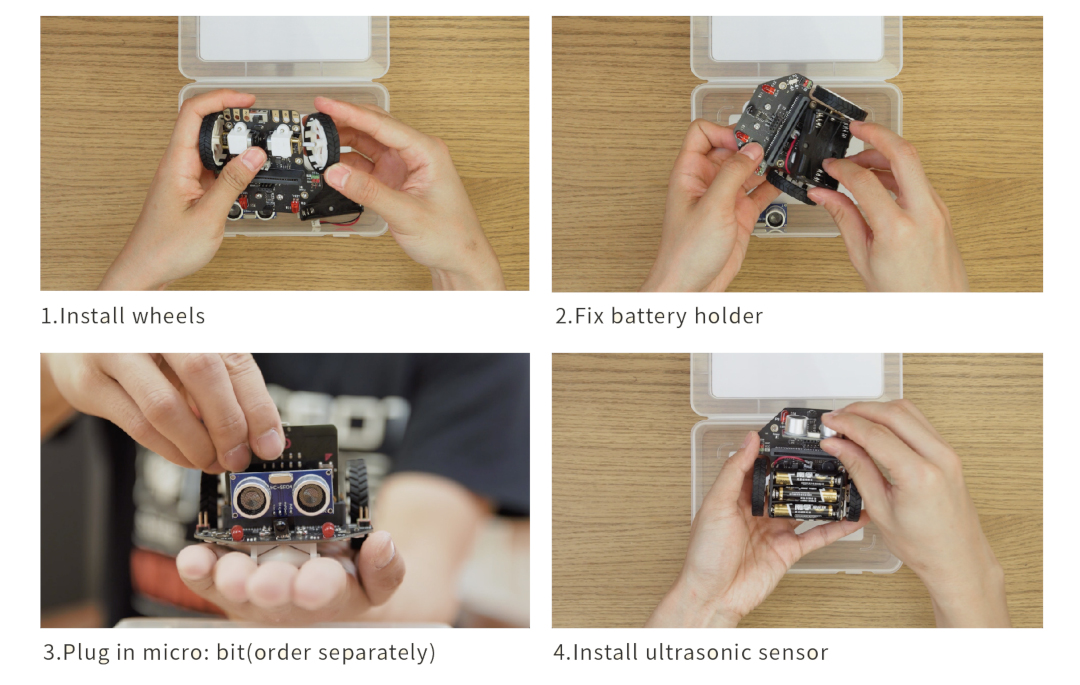 1.Install wheels

2.Fix battery holder

3.Plug in micro: bit(order separately)

4.Install ultrasonic sensor